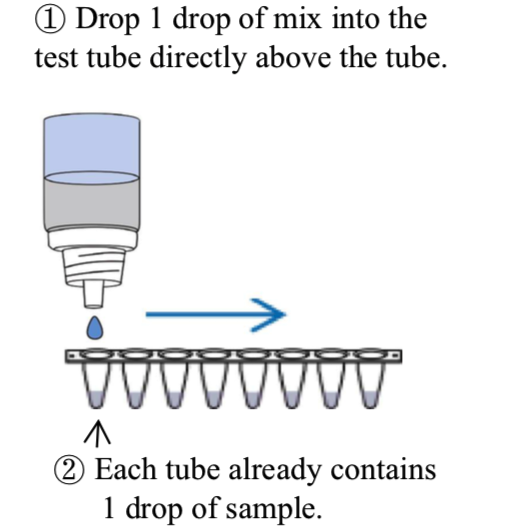 ① Drop 1 drop of mix into the test tube directly above the tube.

② Each tube already contains 1 drop of sample.